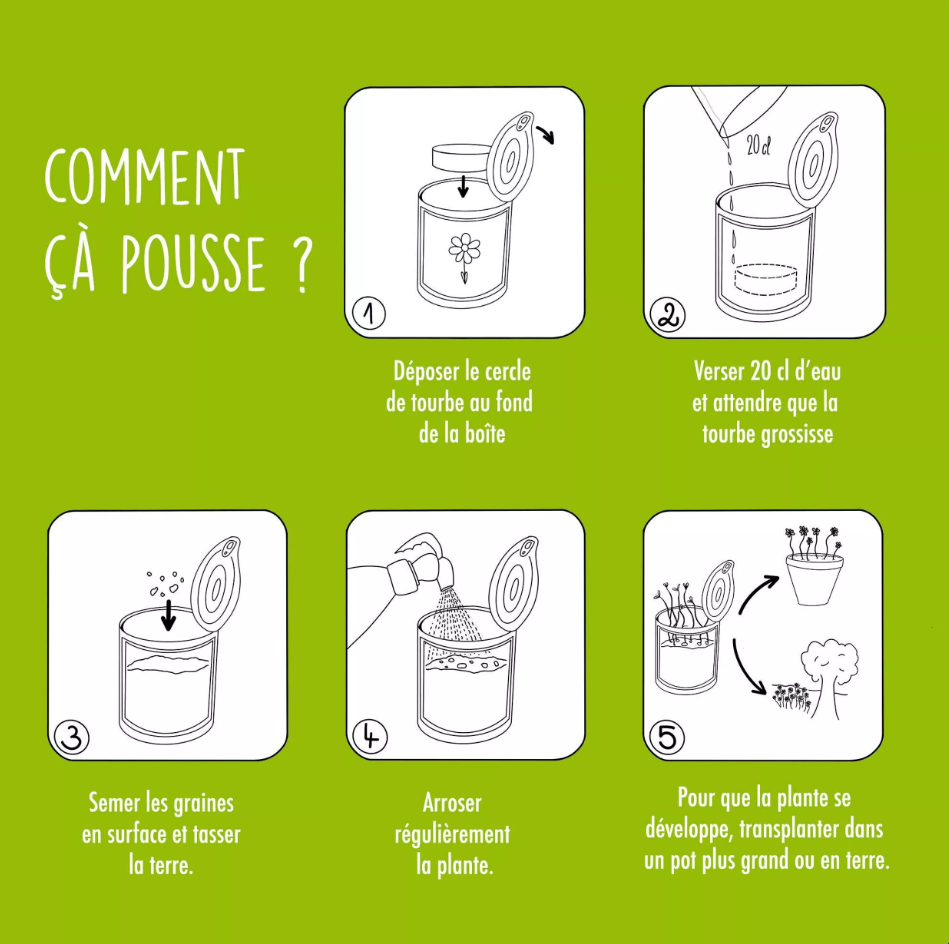 COMMENT ÇÀ POUSSE ?

1

Déposer le cercle de tourbe au fond de la boîte

20 cl

2

Verser 20 cl d'eau et attendre que la tourbe grossisse

3

Semer les graines en surface et tasser la terre.

4

Arroser régulièrement la plante.

5

Pour que la plante se développe, transplanter dans un pot plus grand ou en terre.